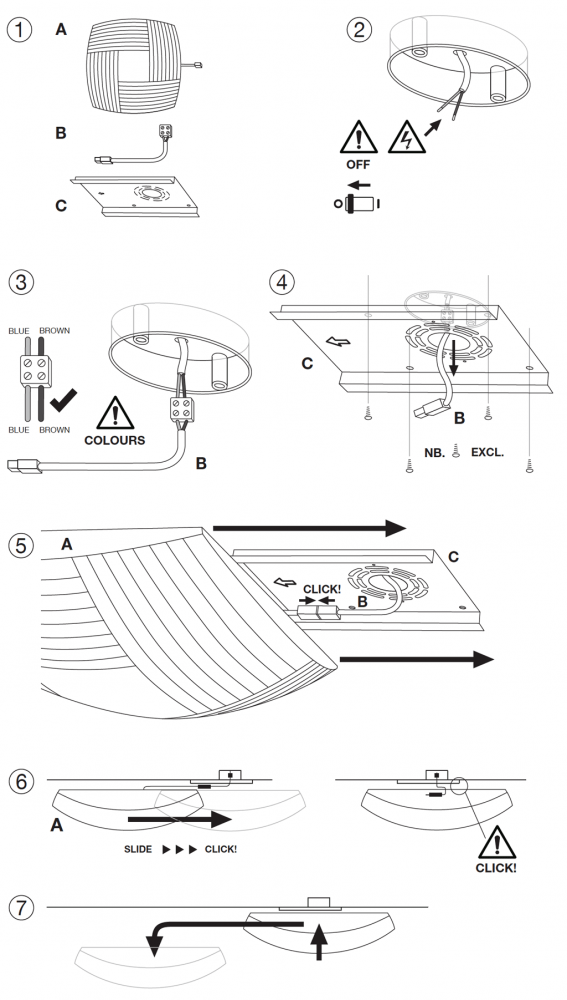 1
A
B
C

2
OFF

3
BLUE BROWN
BLUE BROWN
COLOURS
B

4
C
B
NB. EXCL.

5
A
C
CLICK!
B

6
A
SLIDE ▶ ▶ ▶ CLICK!
CLICK!

7