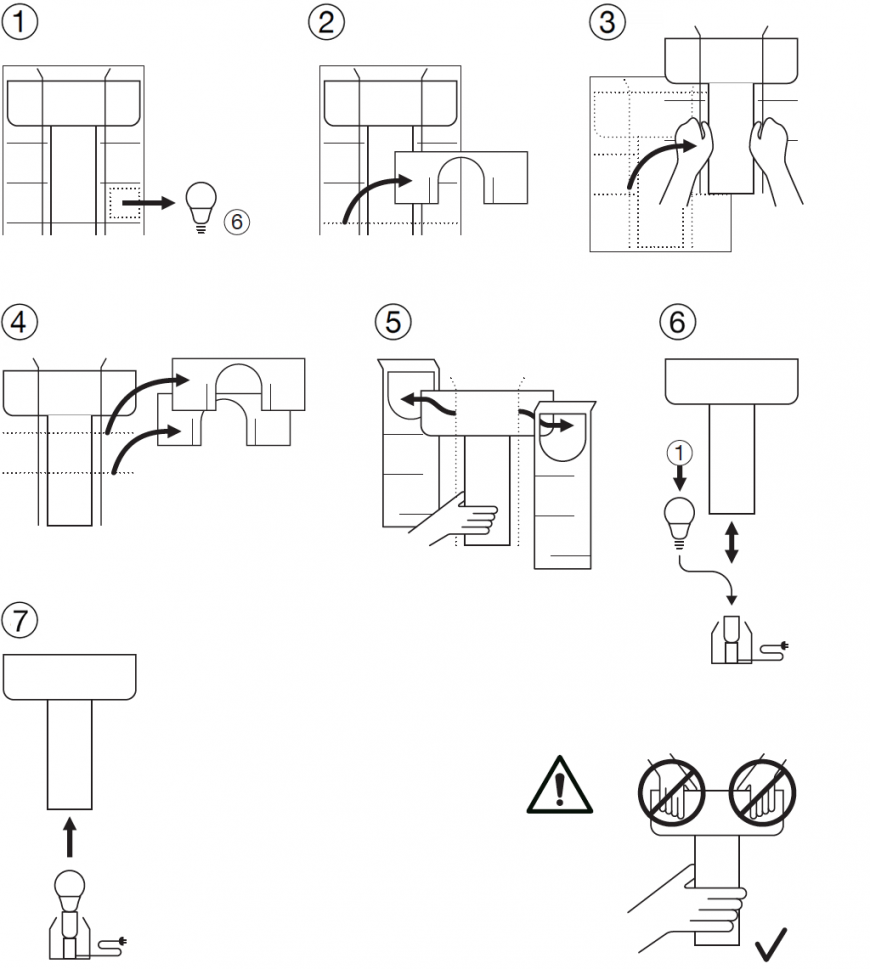 1

6

2

3

4

5

6

1

7