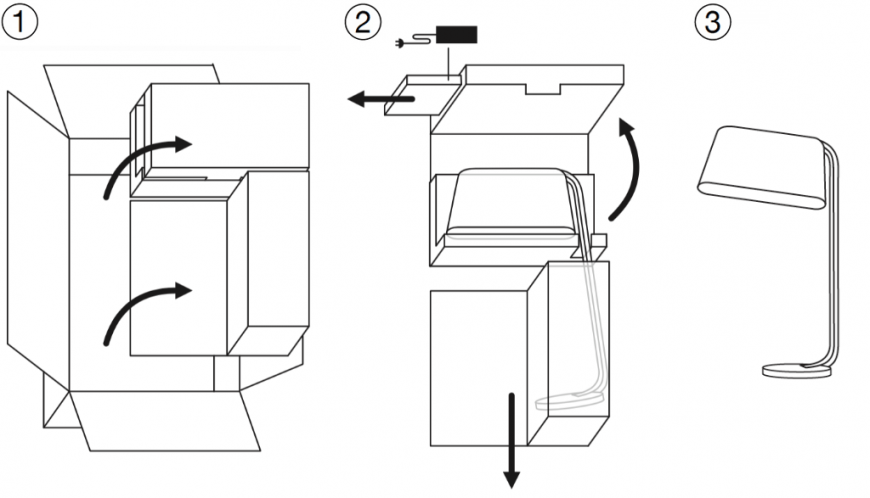 1

2

3