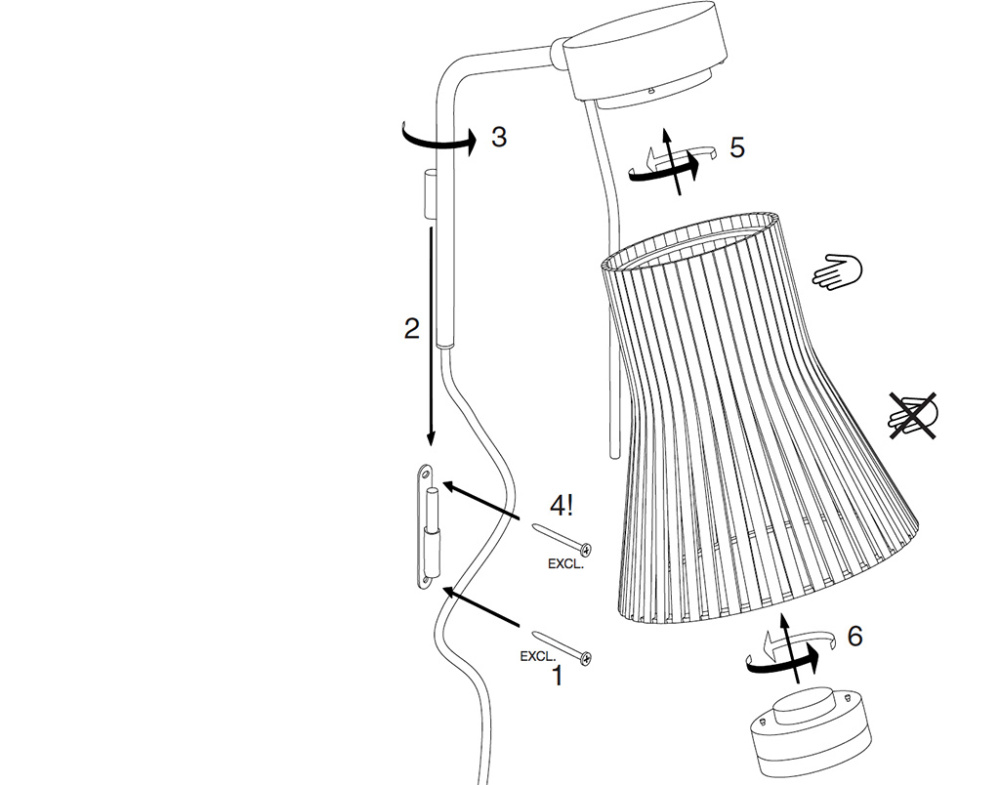 3

5

2

4!

EXCL.

EXCL.

1

6