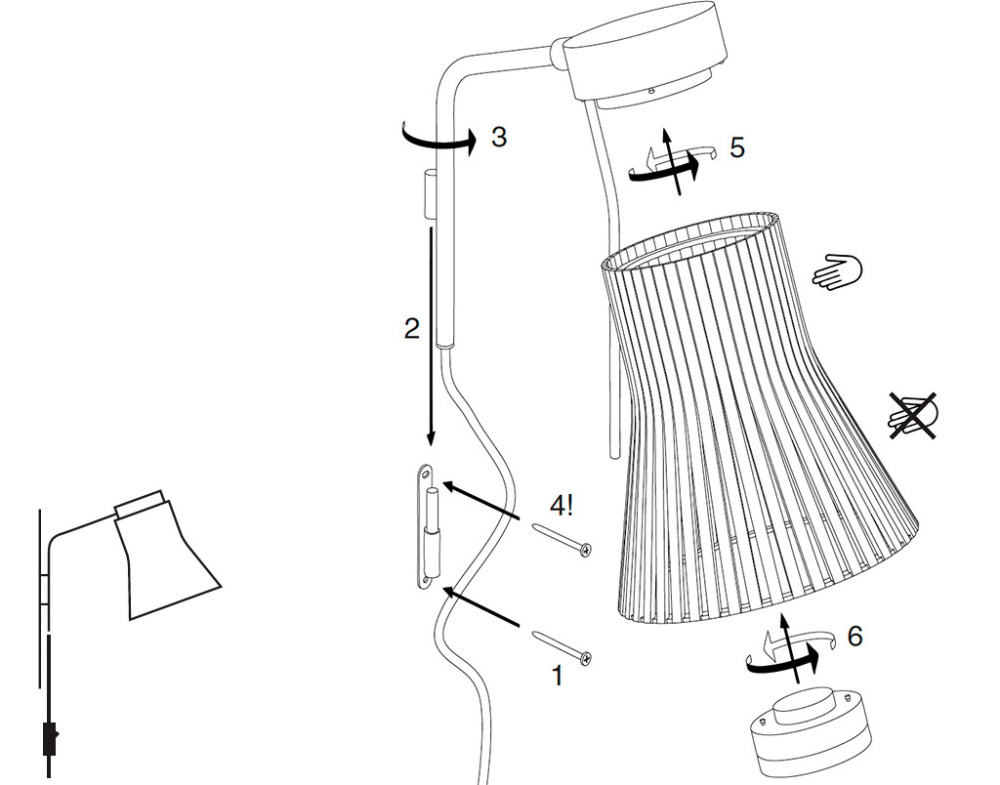 3
5
2
4!
1
6