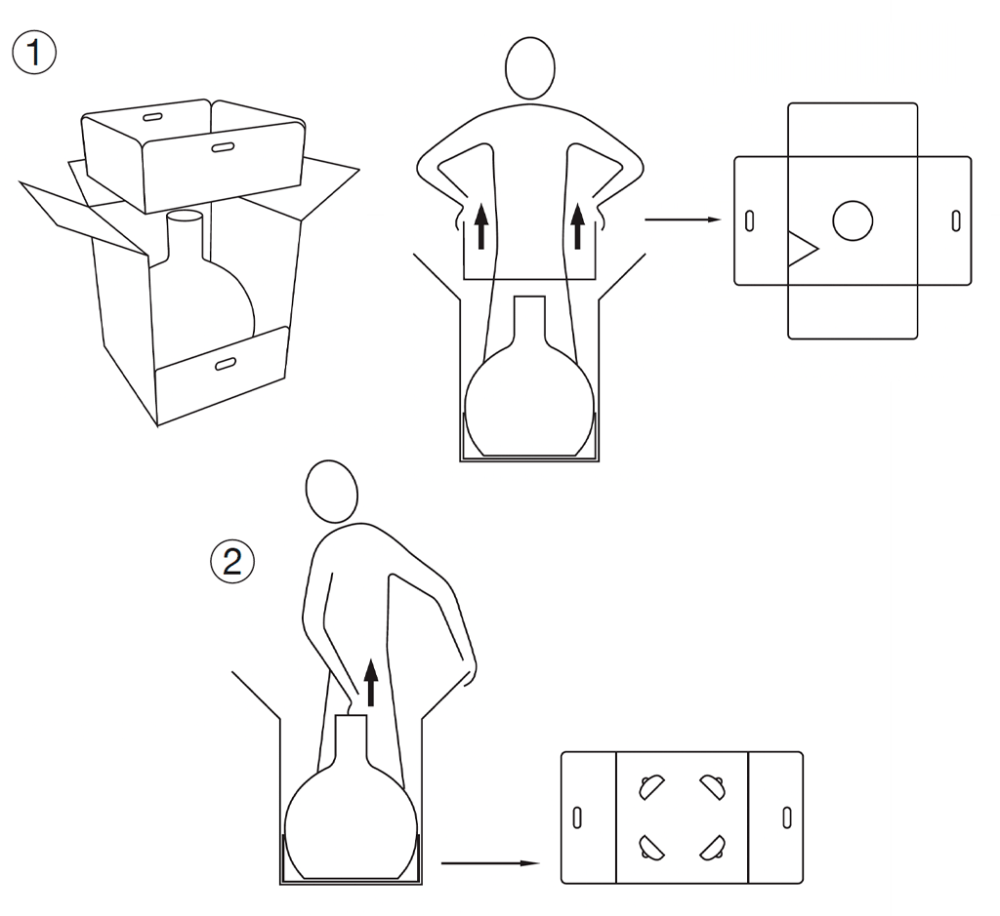 1

2