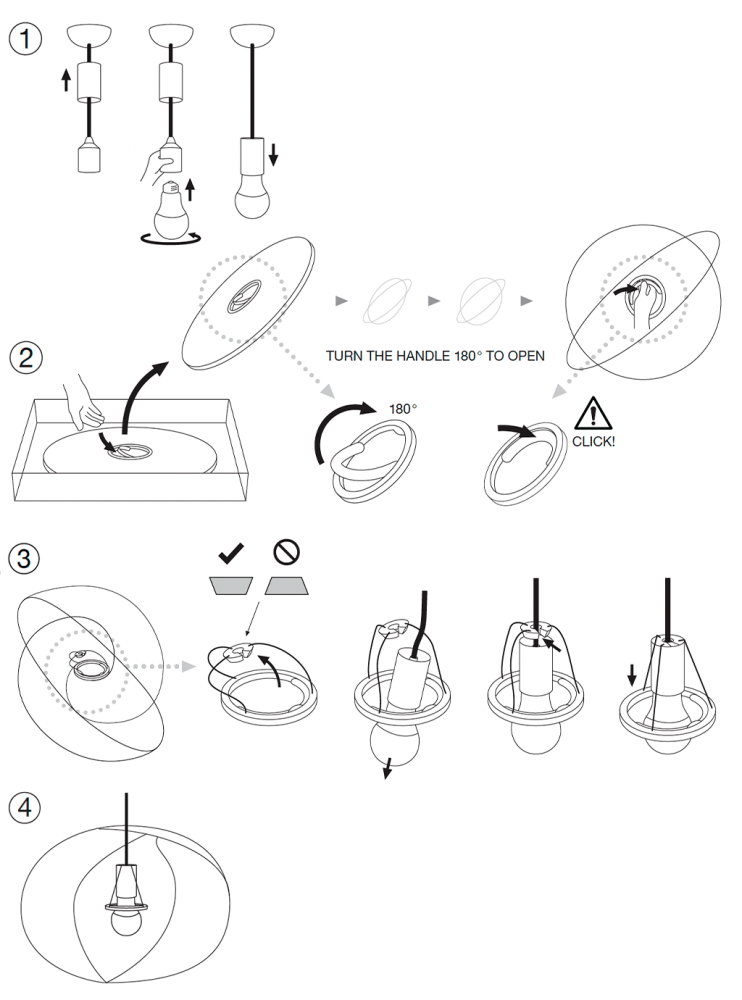 1

2

TURN THE HANDLE 180° TO OPEN

180°

CLICK!

3

4