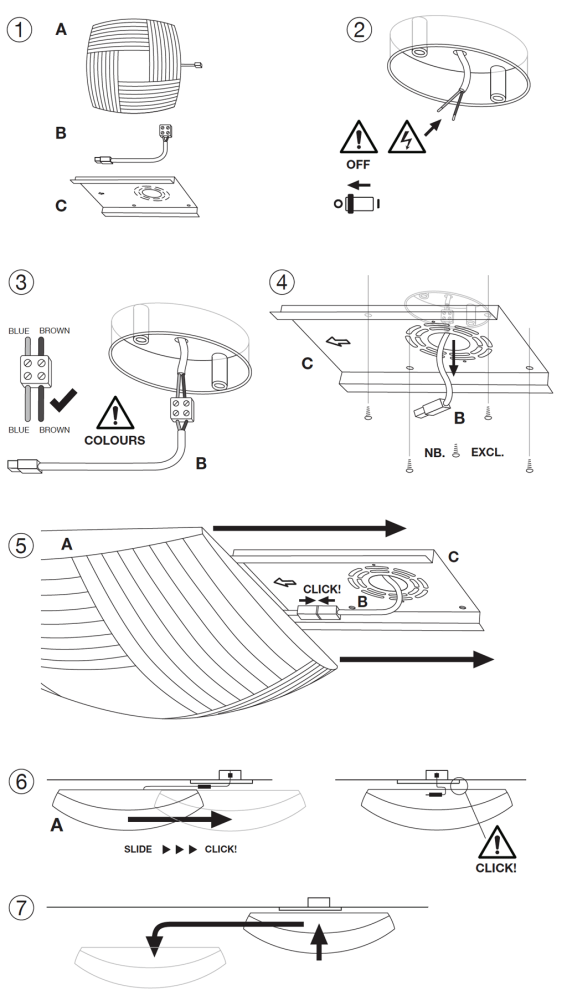 1
A
B
C

2
OFF

3
BLUE BROWN
BLUE BROWN
COLOURS
B

4
C
B
NB. EXCL.

5
A
C
CLICK!
B

6
A
SLIDE ▶ ▶ ▶ CLICK!
CLICK!

7