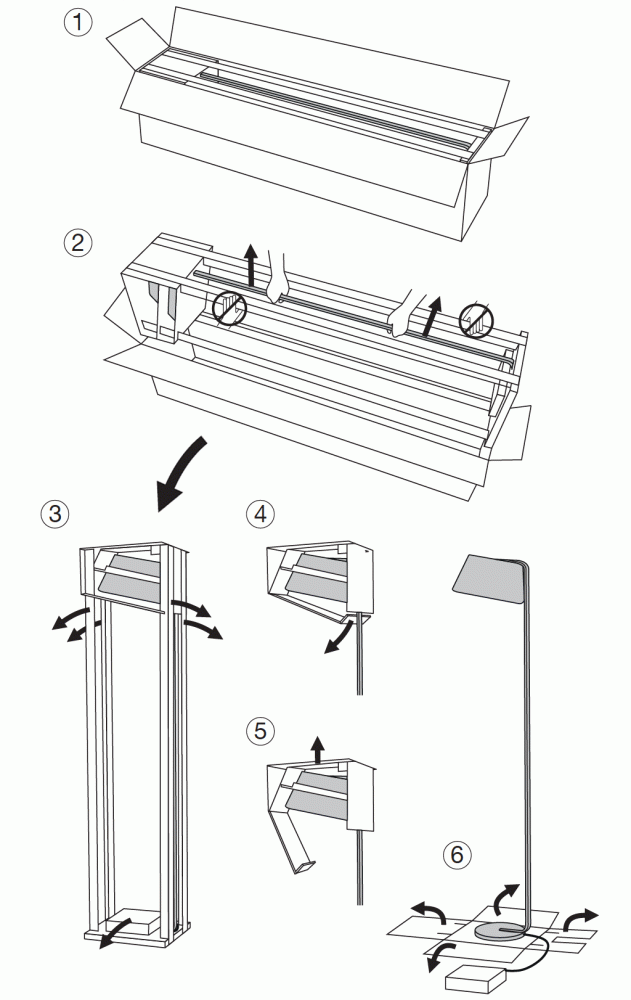 1

2

3

4

5

6