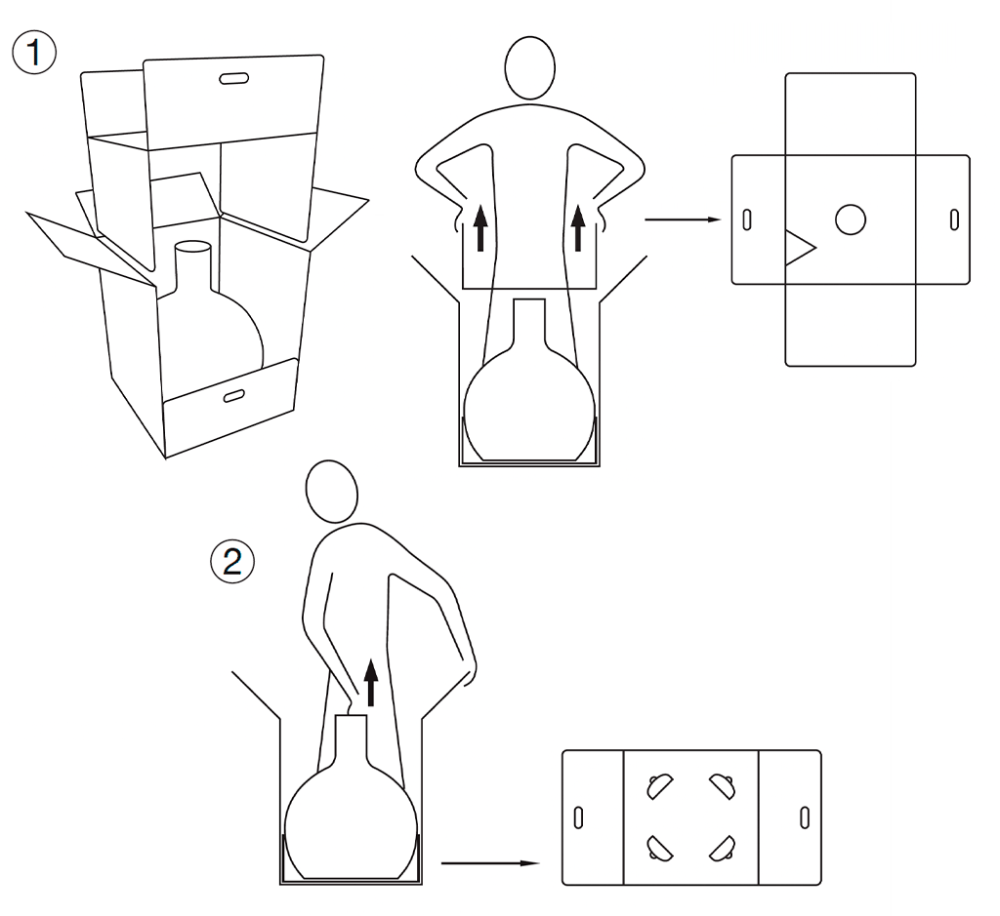 1

2