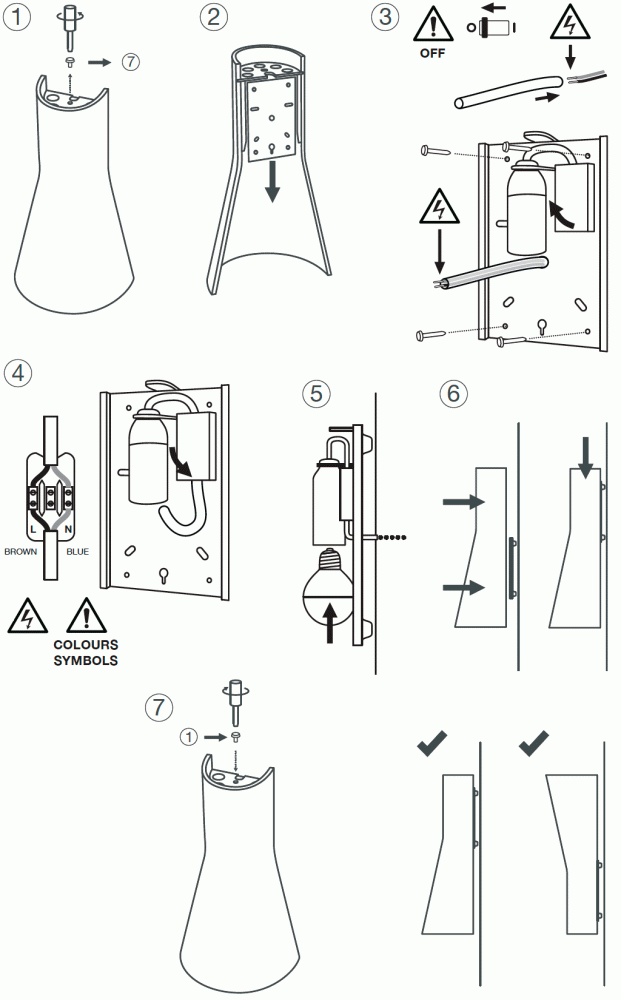 1
7
2
3
OFF
4
L N
BROWN BLUE
COLOURS SYMBOLS
5
6
7
1