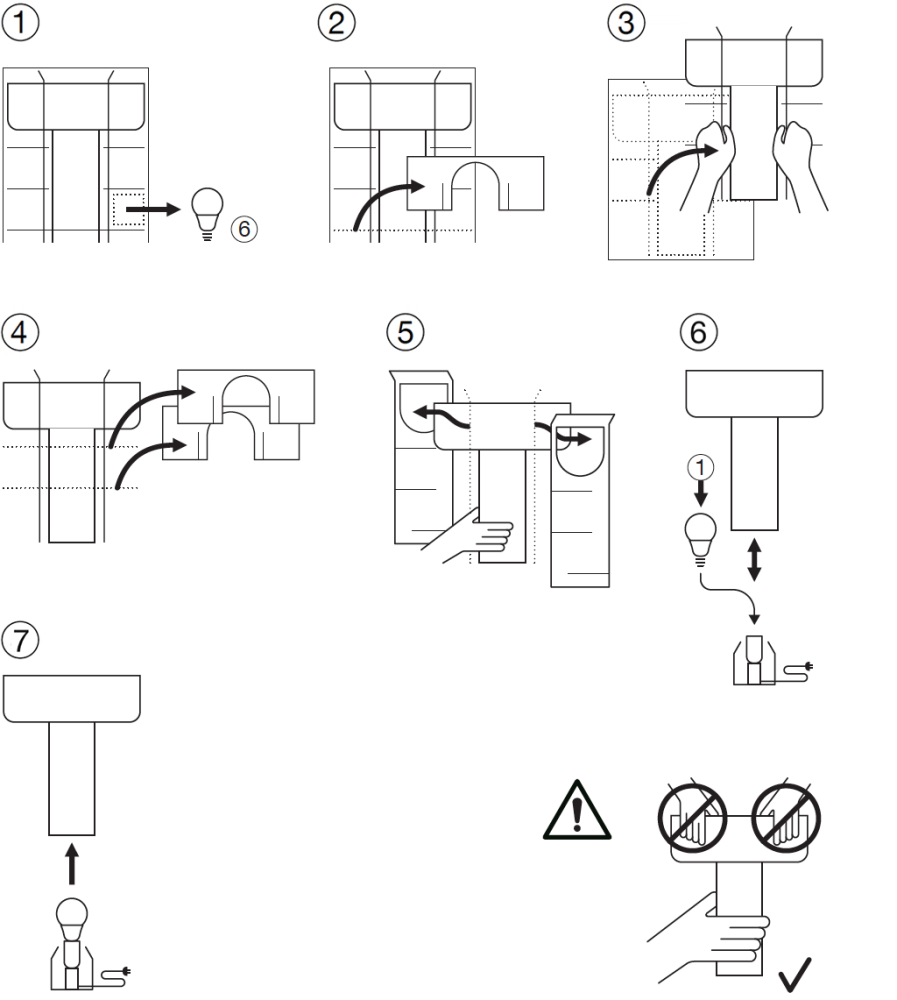 1

6

2

3

4

5

6

1

7