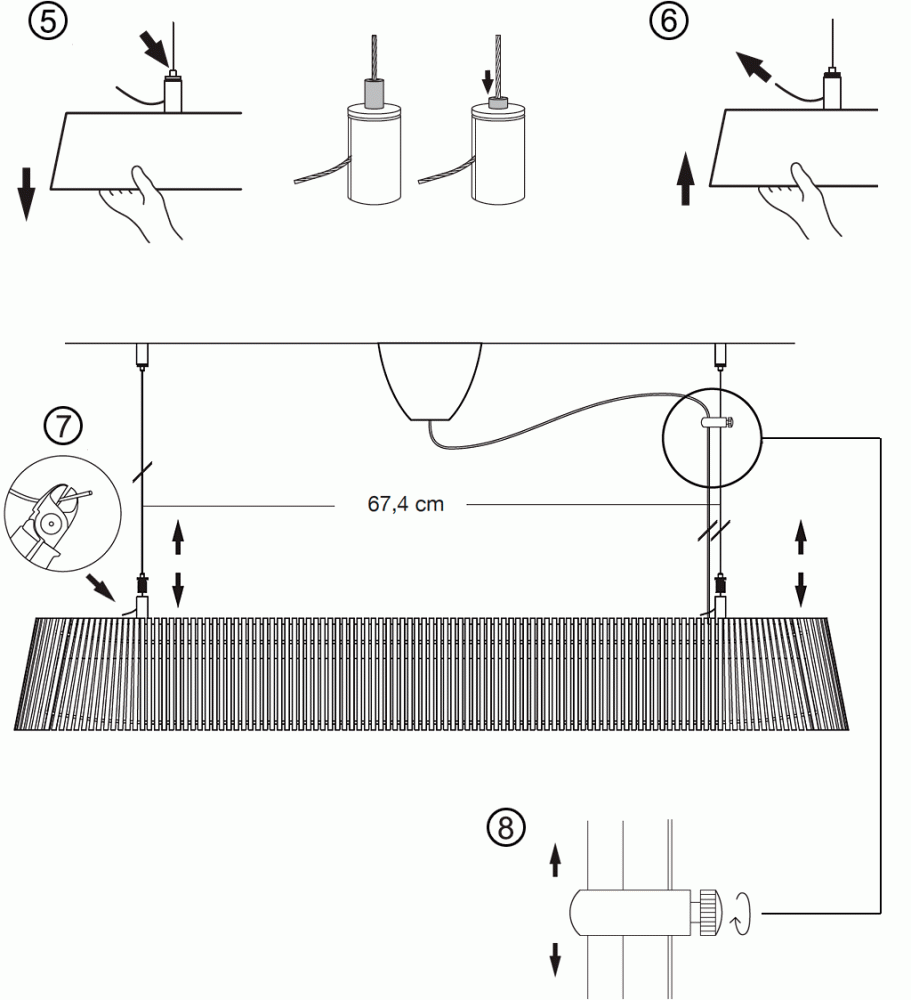 5

6

7

67,4 cm

8