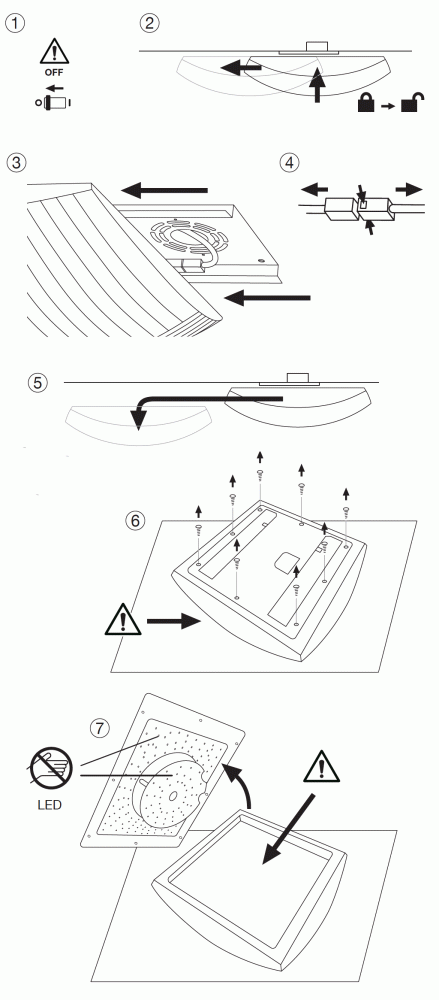 1
OFF
2
3
4
5
6
7
LED