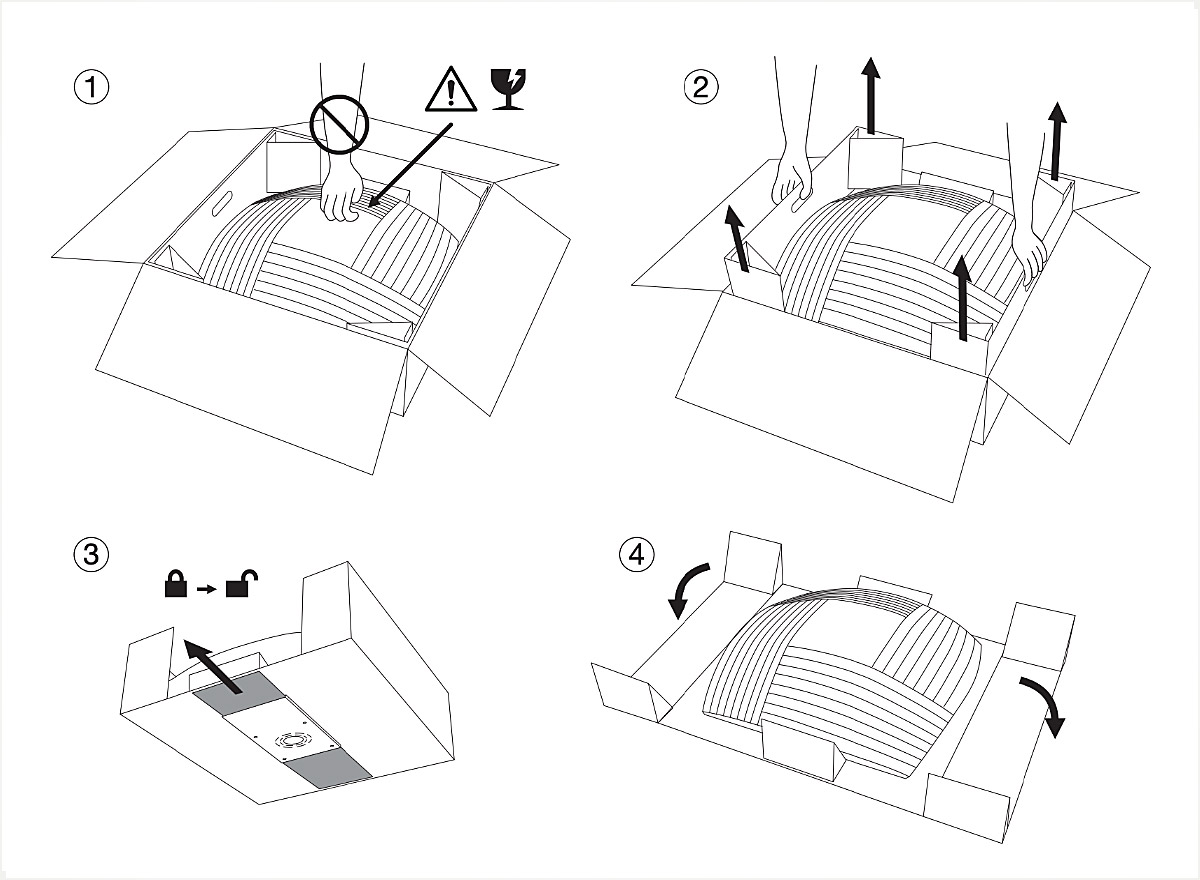 ①

②

③

④