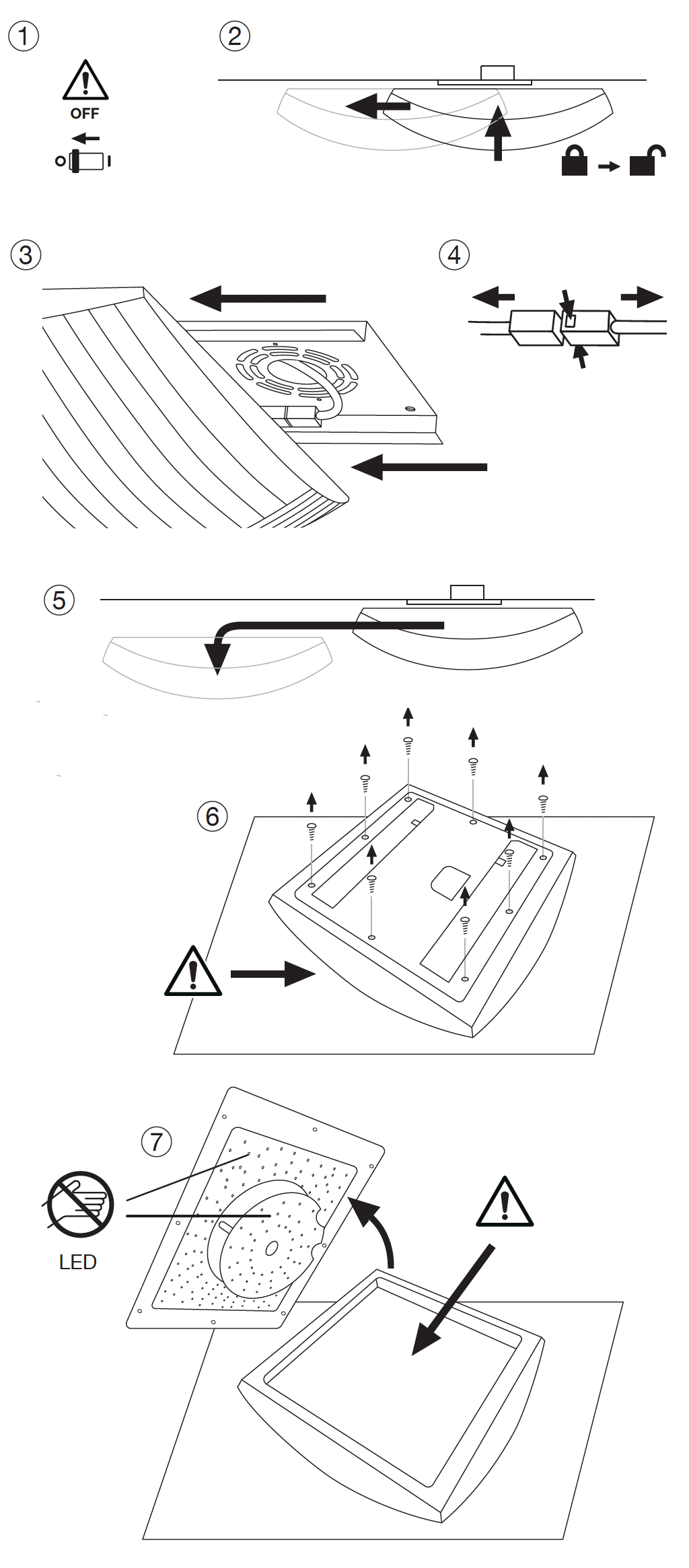 ①
OFF

②

③

④

⑤

⑥

⑦
LED